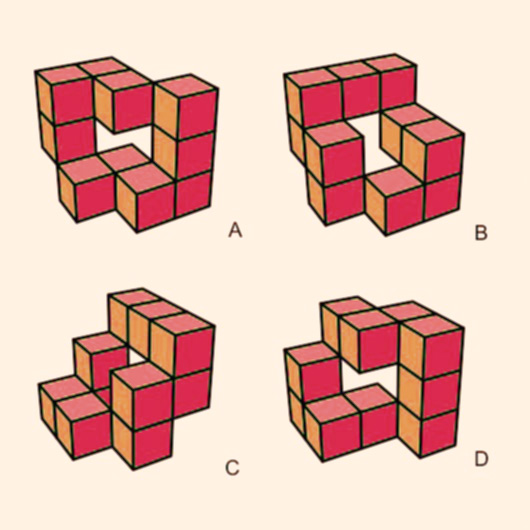 A

B

C

D